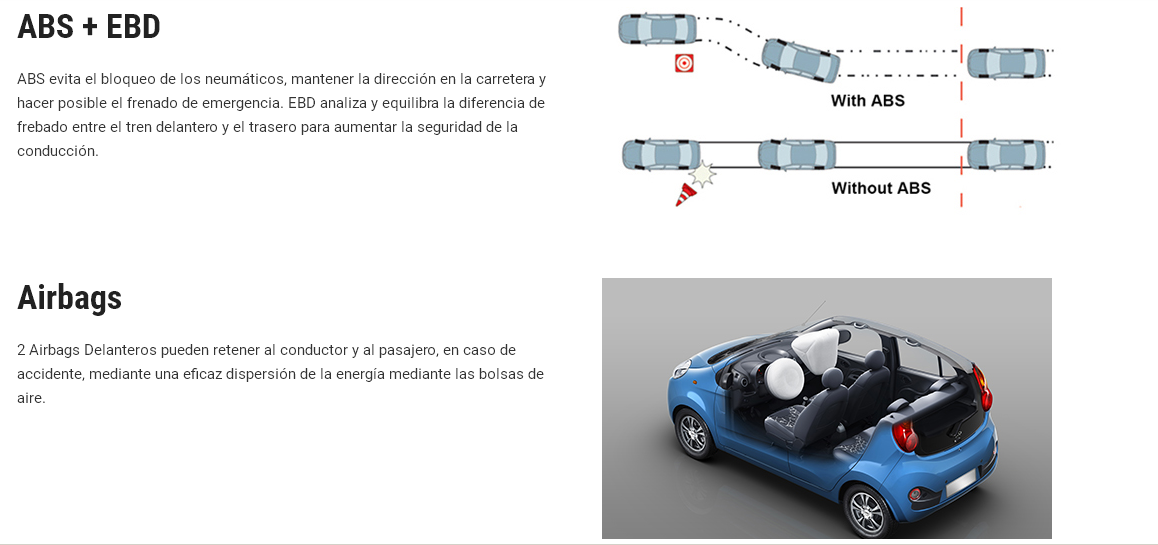 ABS + EBD

ABS evita el bloqueo de los neumáticos, mantener la dirección en la carretera y hacer posible el frenado de emergencia. EBD analiza y equilibra la diferencia de frebado entre el tren delantero y el trasero para aumentar la seguridad de la conducción.

With ABS

Without ABS

Airbags

2 Airbags Delanteros pueden retener al conductor y al pasajero, en caso de accidente, mediante una eficaz dispersión de la energía mediante las bolsas de aire.